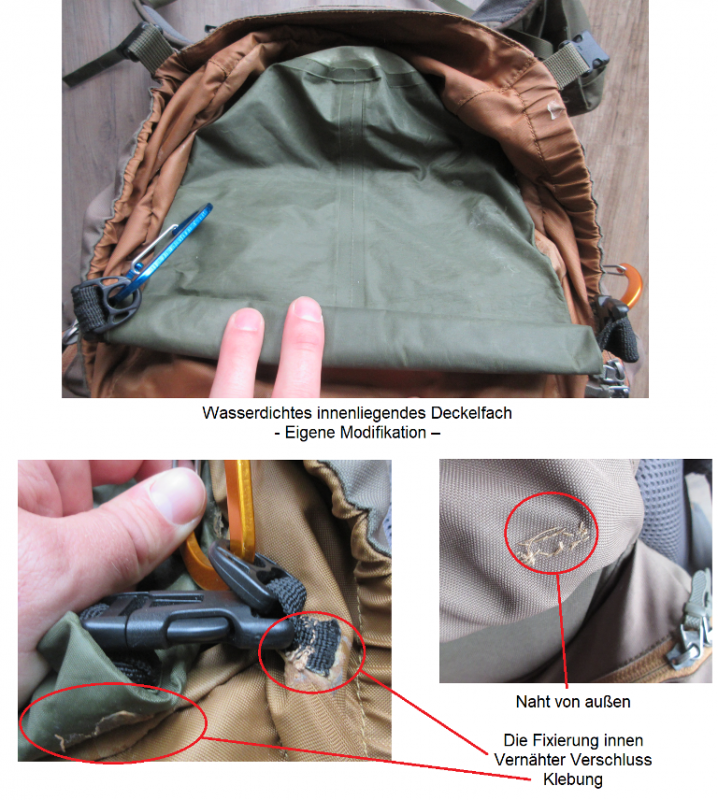 Wasserdichtes innenliegendes Deckelfach
- Eigene Modifikation –

Naht von außen

Die Fixierung innen
Vernähter Verschluss
Klebung